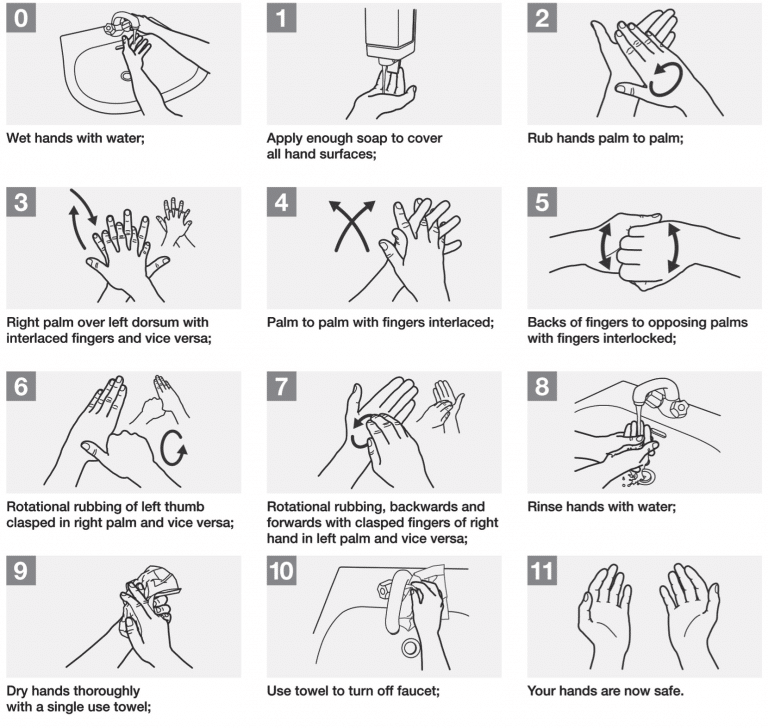 0

Wet hands with water;

1

Apply enough soap to cover all hand surfaces;

2

Rub hands palm to palm;

3

Right palm over left dorsum with interlaced fingers and vice versa;

4

Palm to palm with fingers interlaced;

5

Backs of fingers to opposing palms with fingers interlocked;

6

Rotational rubbing of left thumb clasped in right palm and vice versa;

7

Rotational rubbing, backwards and forwards with clasped fingers of right hand in left palm and vice versa;

8

Rinse hands with water;

9

Dry hands thoroughly with a single use towel;

10

Use towel to turn off faucet;

11

Your hands are now safe.